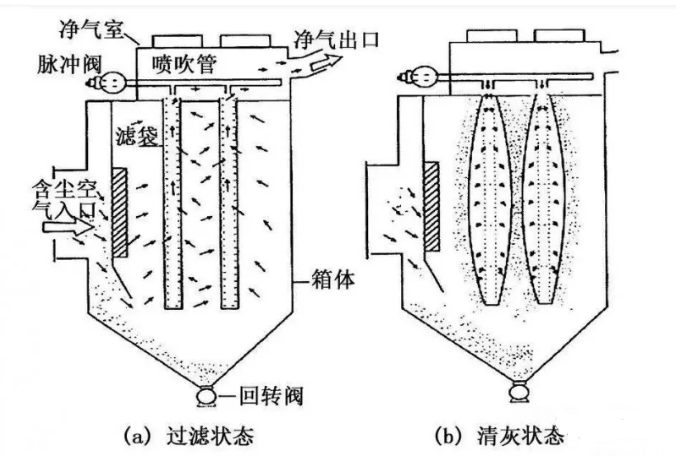 净气室
脉冲阀
喷吹管
净气出口
滤袋
含尘空气入口
箱体
回转阀
(a) 过滤状态
(b) 清灰状态